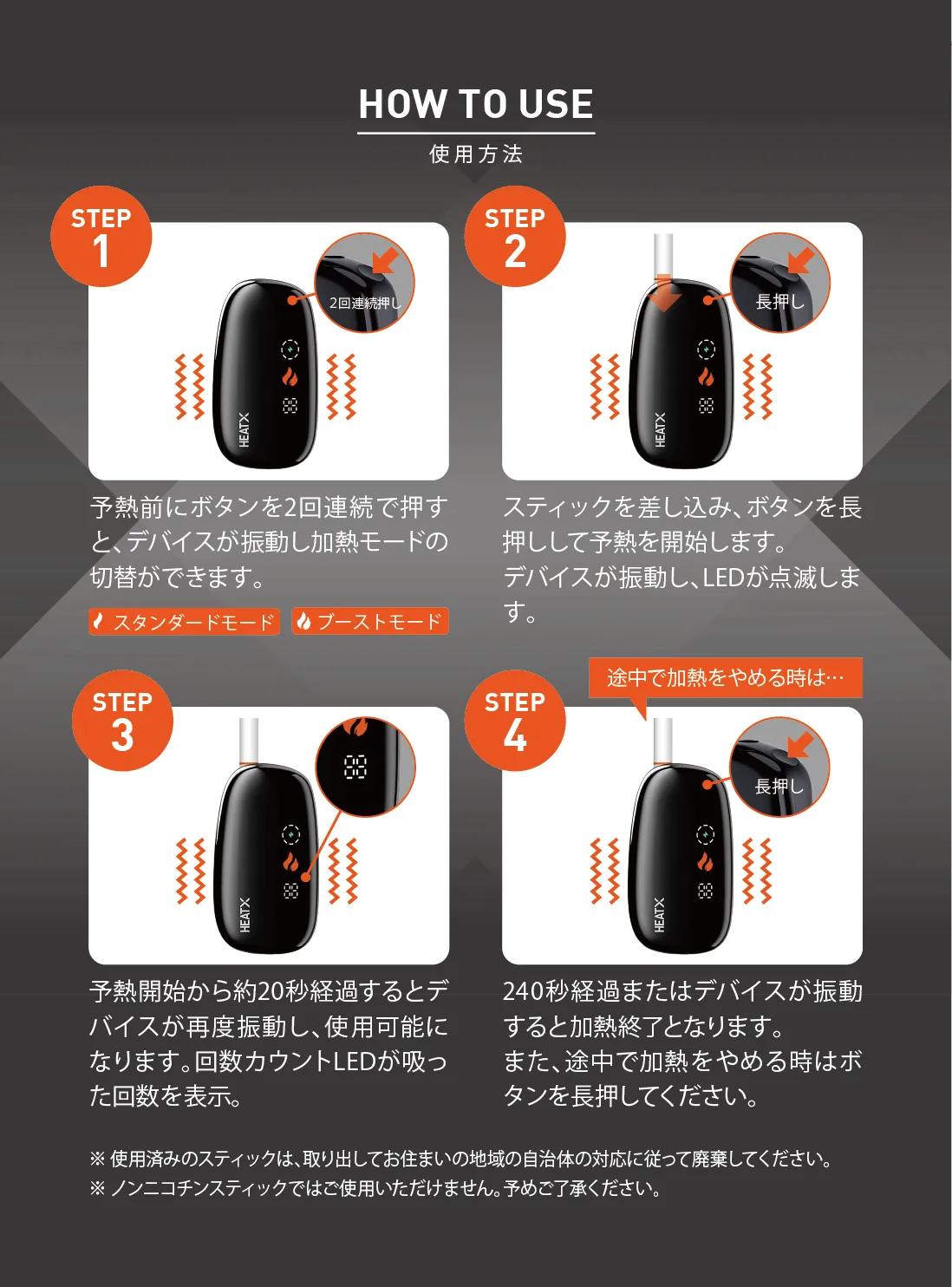 HOW TO USE
使用方法

STEP 1

2回連続押し

HEATX

予熱前にボタンを2回連続で押すと、デバイスが振動し加熱モードの切替ができます。

スタンダードモード　ブーストモード

STEP 2

長押し

HEATX

スティックを差し込み、ボタンを長押しして予熱を開始します。
デバイスが振動し、LEDが点滅します。

STEP 3

HEATX

予熱開始から約20秒経過するとデバイスが再度振動し、使用可能になります。回数カウントLEDが吸った回数を表示。

途中で加熱をやめる時は…

STEP 4

長押し

HEATX

240秒経過またはデバイスが振動すると加熱終了となります。
また、途中で加熱をやめる時はボタンを長押してください。

※ 使用済みのスティックは、取り出してお住まいの地域の自治体の対応に従って廃棄してください。
※ ノンニコチンスティックではご使用いただけません。予めご了承ください。